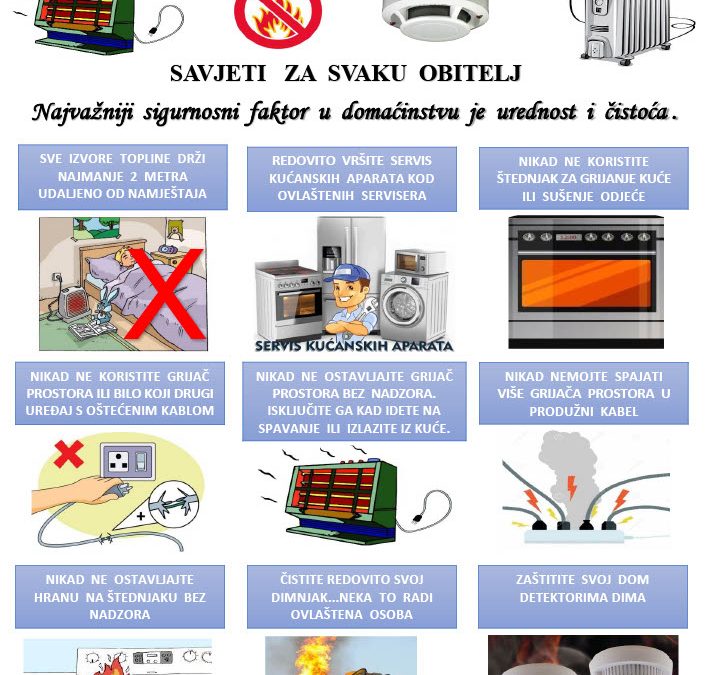 SAVJETI ZA SVAKU OBITELJ

Najvažniji sigurnosni faktor u domaćinstvu je urednost i čistoća.

SVE IZVORE TOPLINE DRŽI NAJMANJE 2 METRA UDALJENO OD NAMJEŠTAJA

REDOVITO VRŠITE SERVIS KUĆANSKIH APARATA KOD OVLAŠTENIH SERVISERA

NIKAD NE KORISTITE ŠTEDNJAK ZA GRIJANJE KUĆE ILI SUŠENJE ODJEĆE

SERVIS KUĆANSKIH APARATA

NIKAD NE KORISTITE GRIJAČ PROSTORA ILI BILO KOJI DRUGI UREĐAJ S OŠTEĆENIM KABLOM

NIKAD NE OSTAVLJAJTE GRIJAČ PROSTORA BEZ NADZORA. ISKLJUČITE GA KAD IDETE NA SPAVANJE ILI IZLAZITE IZ KUĆE.

NIKAD NEMOJTE SPAJATI VIŠE GRIJAČA PROSTORA U PRODUŽNI KABEL

NIKAD NE OSTAVLJAJTE HRANU NA ŠTEDNJAKU BEZ NADZORA

ČISTITE REDOVITO SVOJ DIMNJAK...NEKA TO RADI OVLAŠTENA OSOBA

ZAŠTITITE SVOJ DOM DETEKTORIMA DIMA